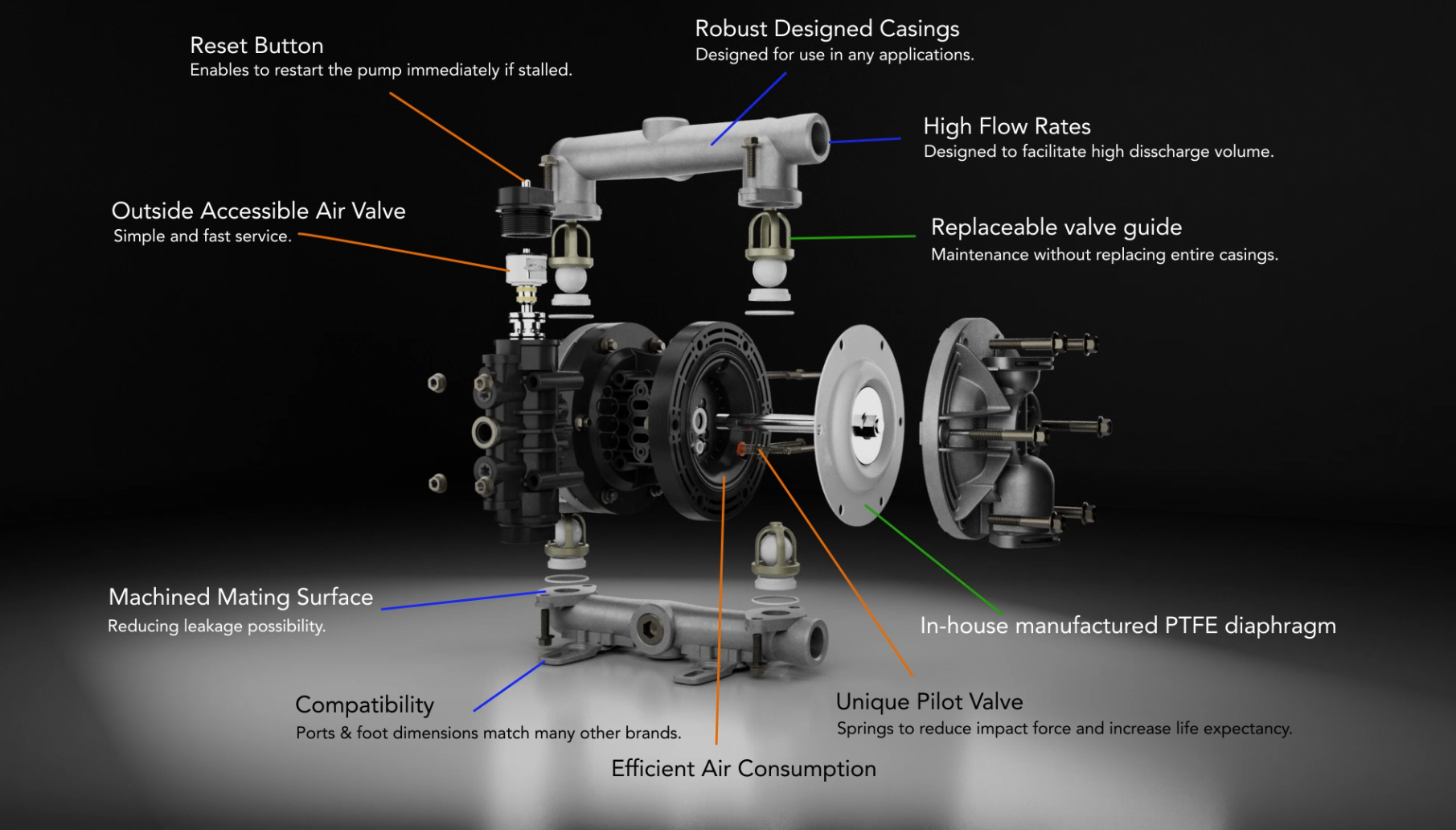 Reset Button
Enables to restart the pump immediately if stalled.

Robust Designed Casings
Designed for use in any applications.

High Flow Rates
Designed to facilitate high disscharge volume.

Outside Accessible Air Valve
Simple and fast service.

Replaceable valve guide
Maintenance without replacing entire casings.

Machined Mating Surface
Reducing leakage possibility.

In-house manufactured PTFE diaphragm

Compatibility
Ports & foot dimensions match many other brands.

Unique Pilot Valve
Springs to reduce impact force and increase life expectancy.

Efficient Air Consumption